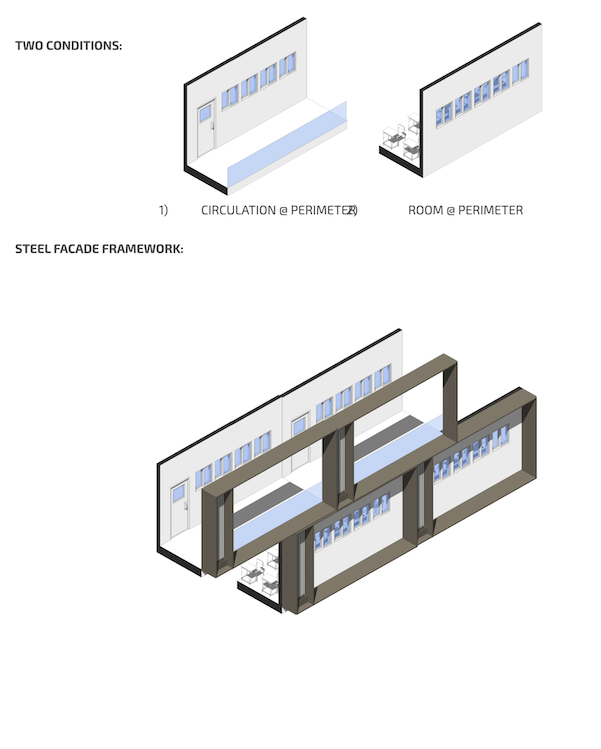 TWO CONDITIONS:

1) CIRCULATION @ PERIMETER

2) ROOM @ PERIMETER

STEEL FACADE FRAMEWORK: